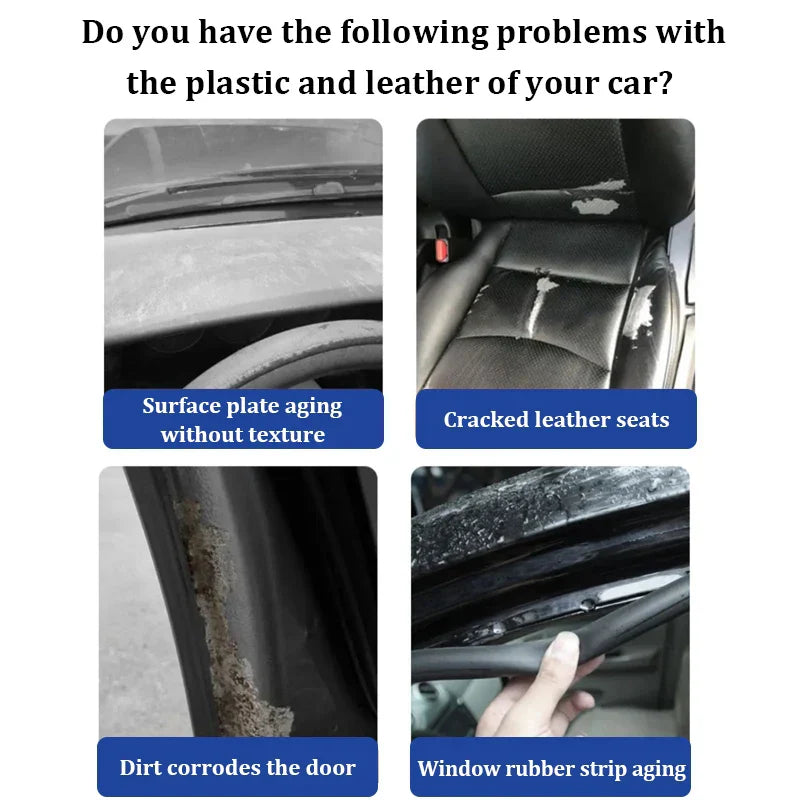 Do you have the following problems with the plastic and leather of your car?

Surface plate aging without texture

Cracked leather seats

Dirt corrodes the door

Window rubber strip aging