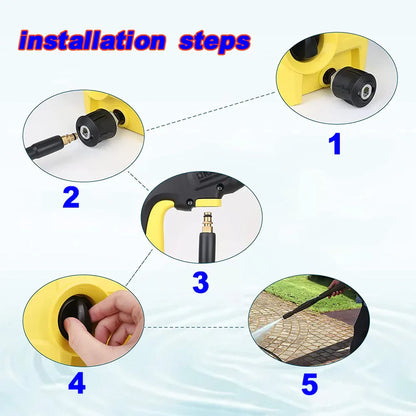 installation steps

1

2

3

4

5