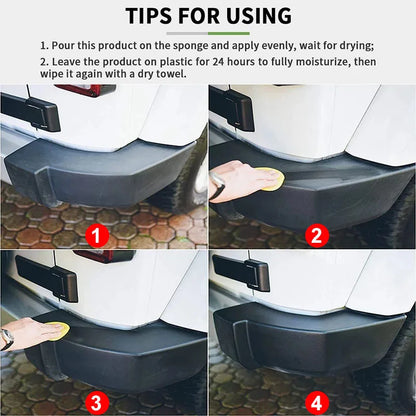 TIPS FOR USING

1. Pour this product on the sponge and apply evenly, wait for drying;

2. Leave the product on plastic for 24 hours to fully moisturize, then wipe it again with a dry towel.

1

2

3

4