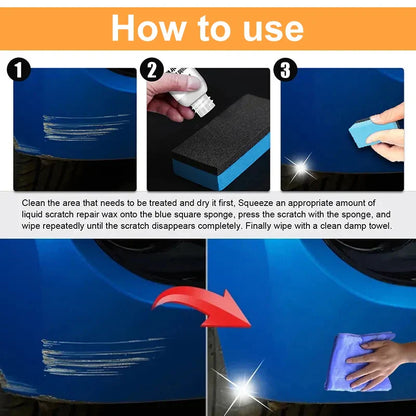 How to use

1

2

3

Clean the area that needs to be treated and dry it first, Squeeze an appropriate amount of liquid scratch repair wax onto the blue square sponge, press the scratch with the sponge, and wipe repeatedly until the scratch disappears completely. Finally wipe with a clean damp towel.