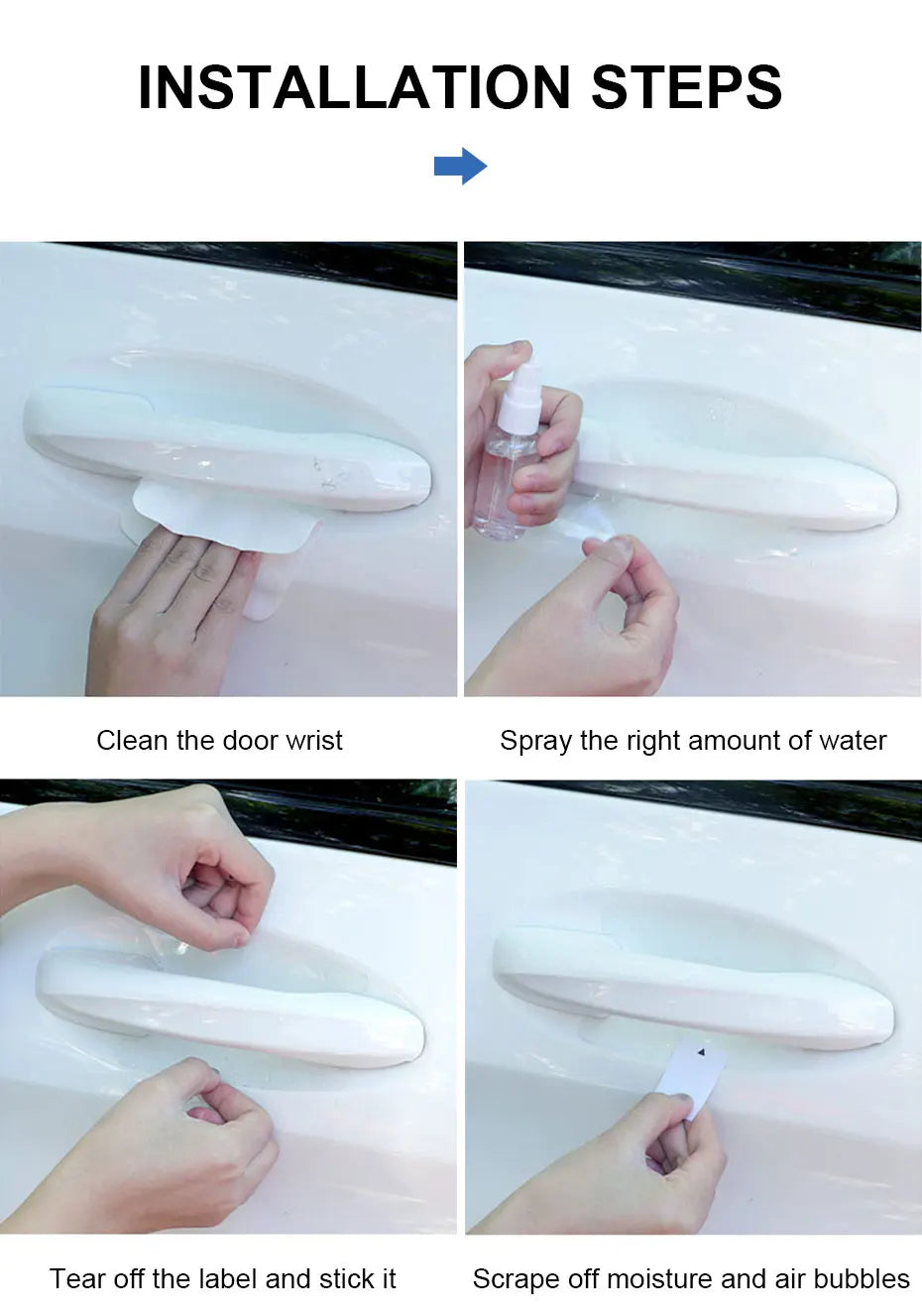 INSTALLATION STEPS

Clean the door wrist

Spray the right amount of water

Tear off the label and stick it

Scrape off moisture and air bubbles