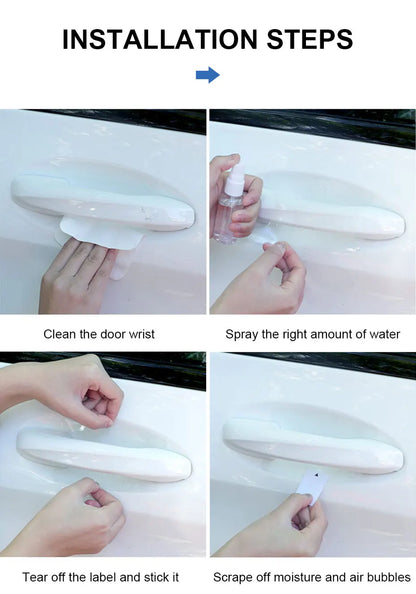 INSTALLATION STEPS

Clean the door wrist

Spray the right amount of water

Tear off the label and stick it

Scrape off moisture and air bubbles