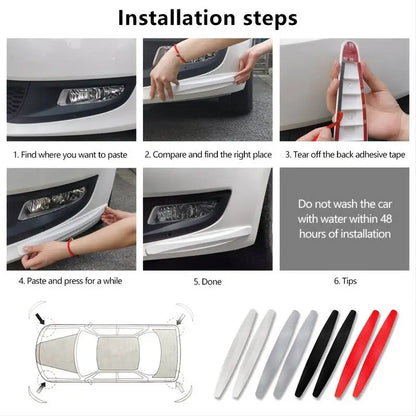 Installation steps

1. Find where you want to paste

2. Compare and find the right place

3. Tear off the back adhesive tape

4. Paste and press for a while

5. Done

Do not wash the car with water within 48 hours of installation

6. Tips