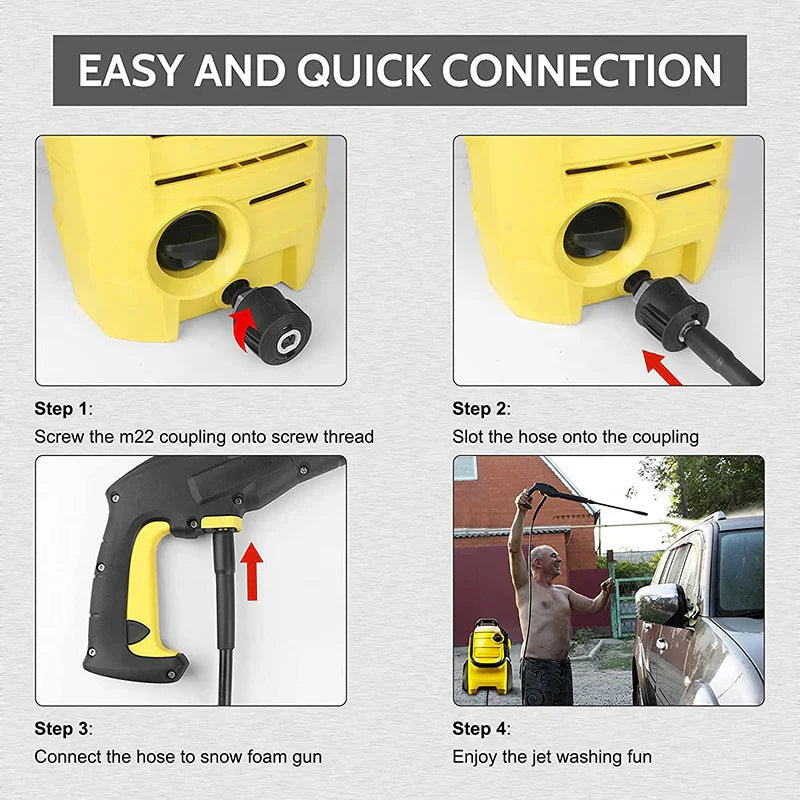 EASY AND QUICK CONNECTION

Step 1:
Screw the m22 coupling onto screw thread

Step 2:
Slot the hose onto the coupling

Step 3:
Connect the hose to snow foam gun

Step 4:
Enjoy the jet washing fun