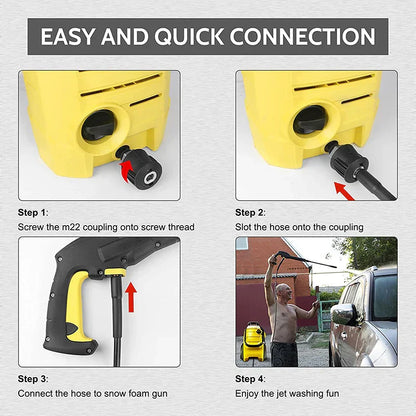 EASY AND QUICK CONNECTION

Step 1:
Screw the m22 coupling onto screw thread

Step 2:
Slot the hose onto the coupling

Step 3:
Connect the hose to snow foam gun

Step 4:
Enjoy the jet washing fun